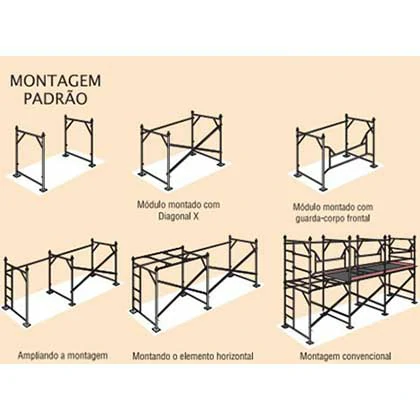 MONTAGEM PADRÃO

Módulo montado com Diagonal X

Módulo montado com guarda-corpo frontal

Ampliando a montagem

Montando o elemento horizontal

Montagem convencional